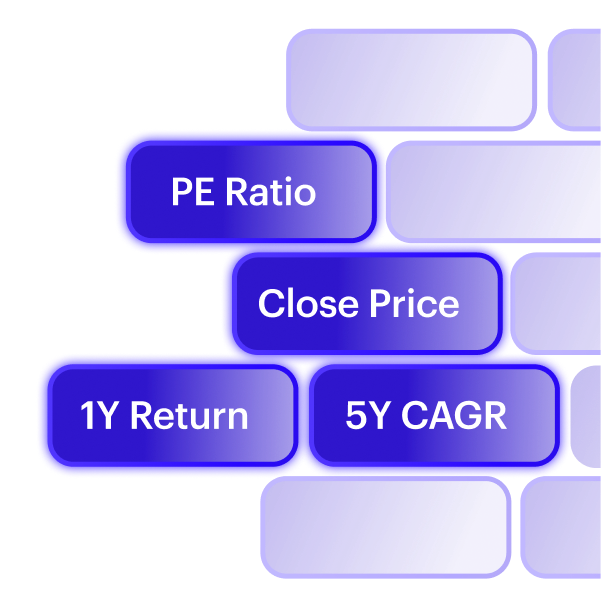 PE Ratio

Close Price

1Y Return

5Y CAGR