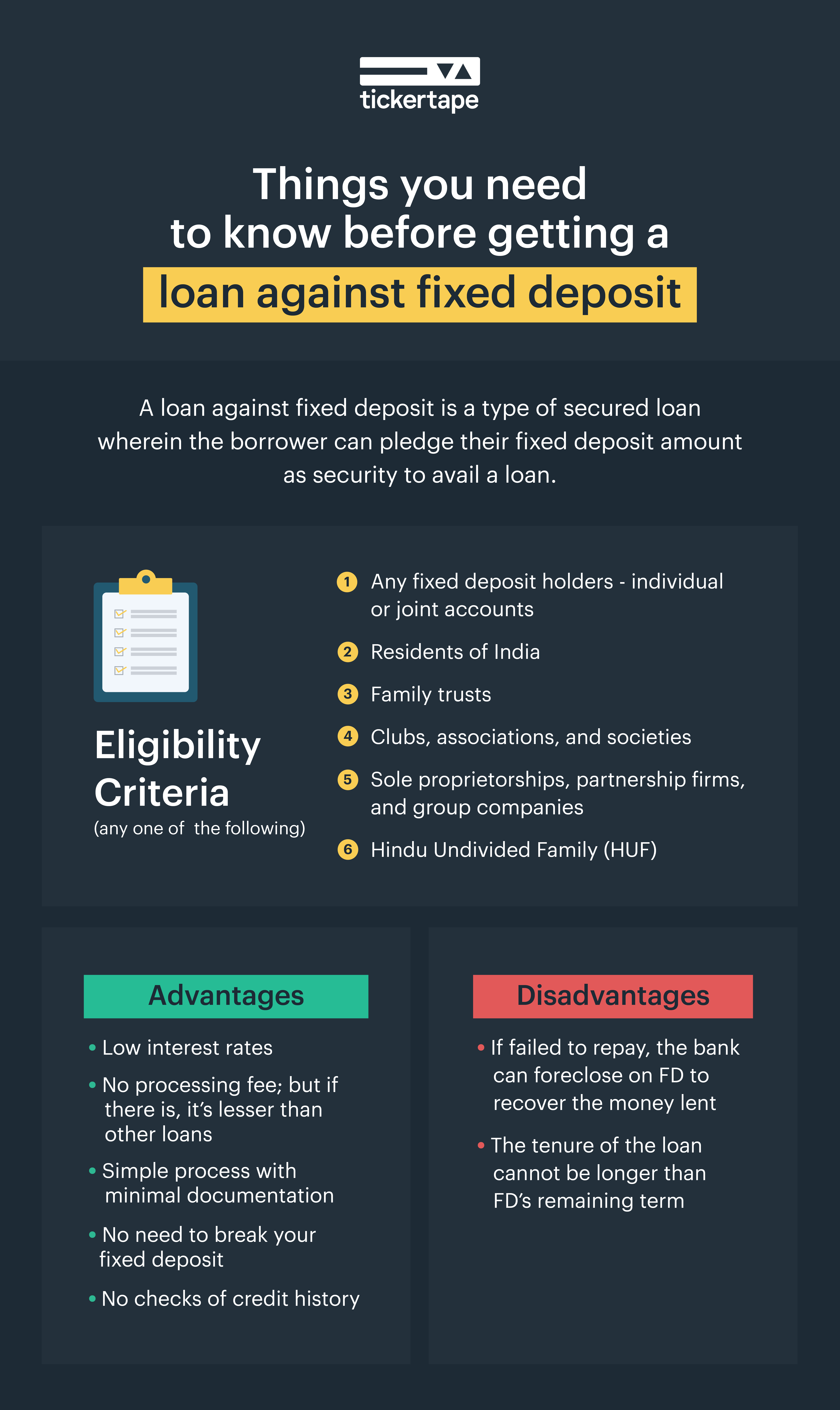 tickertape

Things you need to know before getting a loan against fixed deposit

A loan against fixed deposit is a type of secured loan wherein the borrower can pledge their fixed deposit amount as security to avail a loan.

Eligibility Criteria
(any one of the following)

1 Any fixed deposit holders - individual or joint accounts
2 Residents of India
3 Family trusts
4 Clubs, associations, and societies
5 Sole proprietorships, partnership firms, and group companies
6 Hindu Undivided Family (HUF)

Advantages

• Low interest rates
• No processing fee; but if there is, it's lesser than other loans
• Simple process with minimal documentation
• No need to break your fixed deposit
• No checks of credit history

Disadvantages

• If failed to repay, the bank can foreclose on FD to recover the money lent
• The tenure of the loan cannot be longer than FD's remaining term