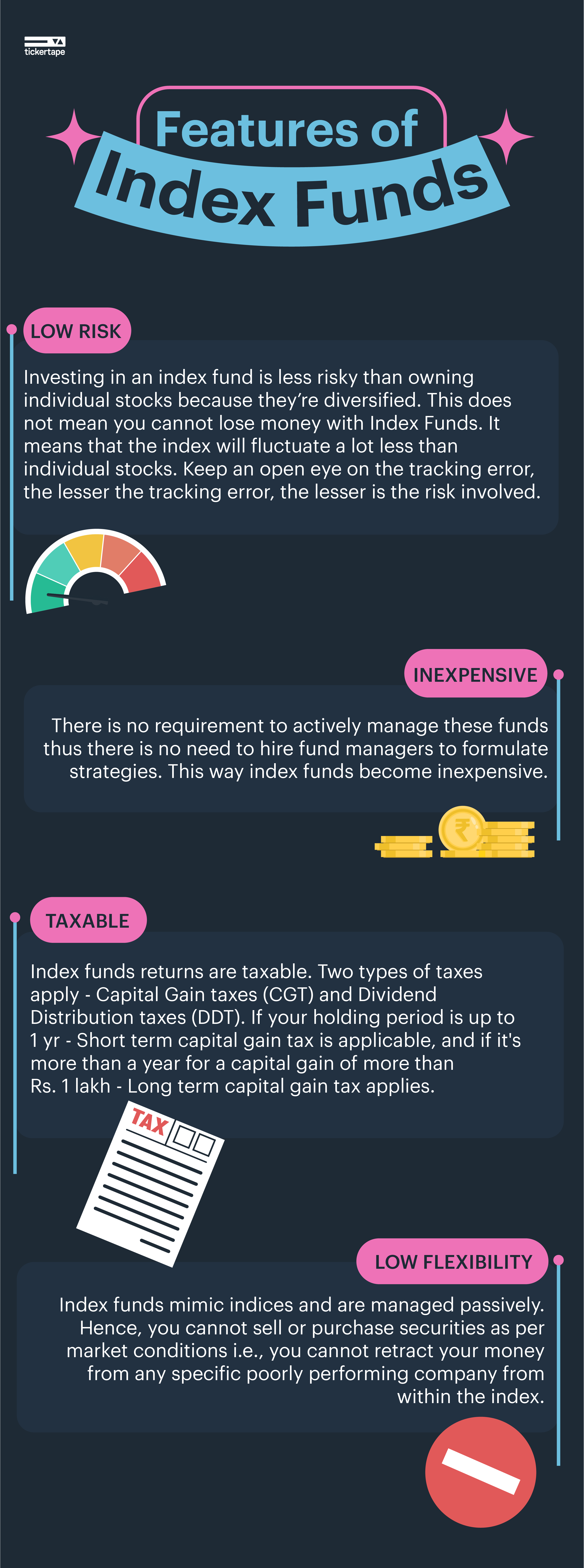 tickertape

Features of Index Funds

LOW RISK

Investing in an index fund is less risky than owning individual stocks because they're diversified. This does not mean you cannot lose money with Index Funds. It means that the index will fluctuate a lot less than individual stocks. Keep an open eye on the tracking error, the lesser the tracking error, the lesser is the risk involved.

INEXPENSIVE

There is no requirement to actively manage these funds thus there is no need to hire fund managers to formulate strategies. This way index funds become inexpensive.

₹

TAXABLE

Index funds returns are taxable. Two types of taxes apply - Capital Gain taxes (CGT) and Dividend Distribution taxes (DDT). If your holding period is up to 1 yr - Short term capital gain tax is applicable, and if it's more than a year for a capital gain of more than Rs. 1 lakh - Long term capital gain tax applies.

TAX

LOW FLEXIBILITY

Index funds mimic indices and are managed passively. Hence, you cannot sell or purchase securities as per market conditions i.e., you cannot retract your money from any specific poorly performing company from within the index.