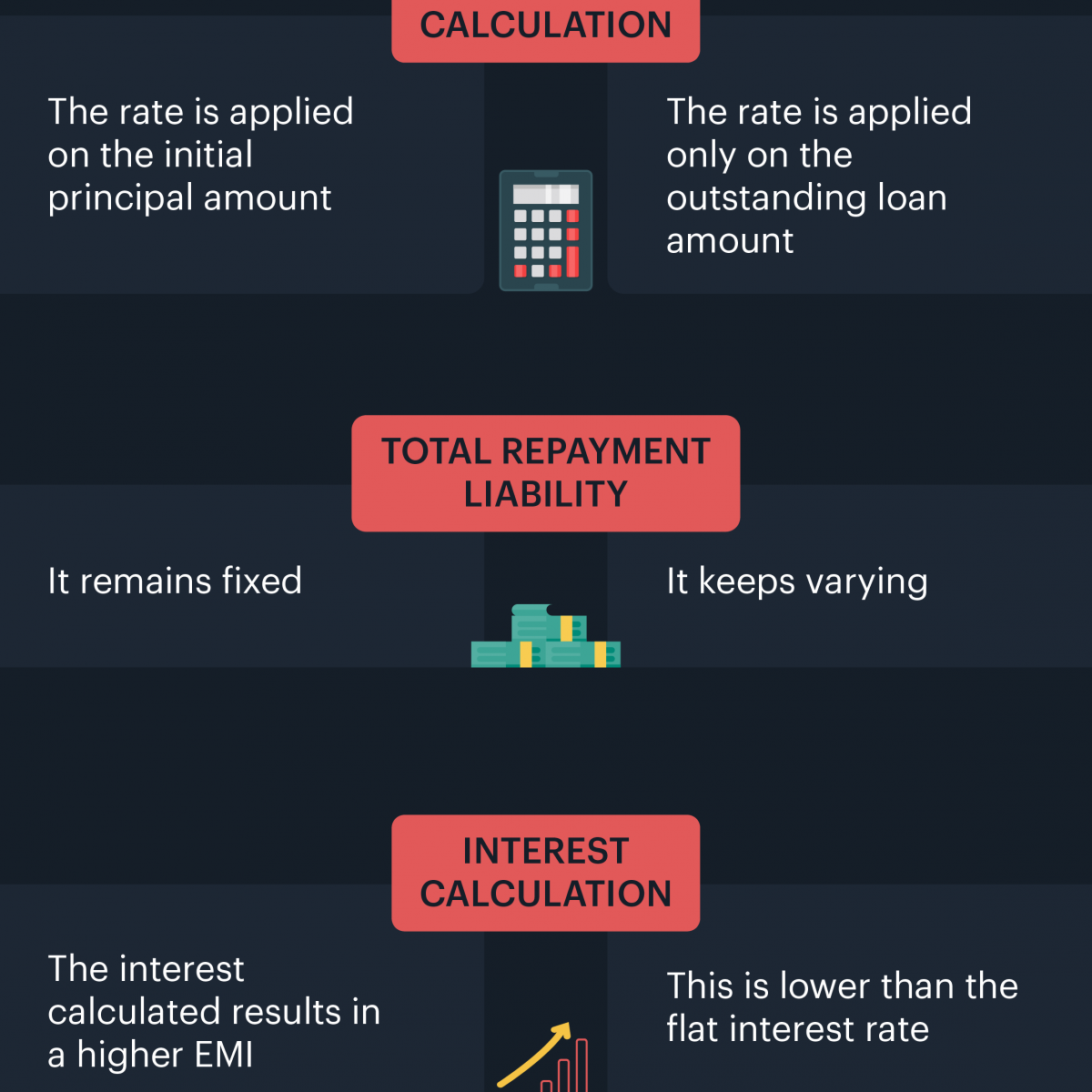 CALCULATION

The rate is applied on the initial principal amount

The rate is applied only on the outstanding loan amount

TOTAL REPAYMENT LIABILITY

It remains fixed

It keeps varying

INTEREST CALCULATION

The interest calculated results in a higher EMI

This is lower than the flat interest rate