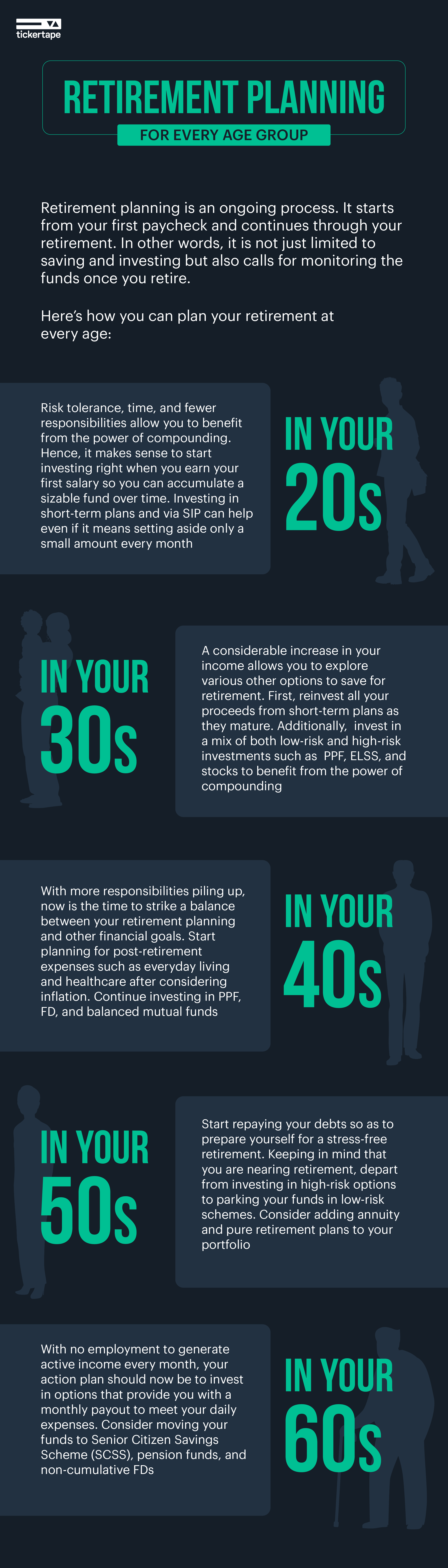 tickertape

RETIREMENT PLANNING

FOR EVERY AGE GROUP

Retirement planning is an ongoing process. It starts from your first paycheck and continues through your retirement. In other words, it is not just limited to saving and investing but also calls for monitoring the funds once you retire.

Here's how you can plan your retirement at every age:

Risk tolerance, time, and fewer responsibilities allow you to benefit from the power of compounding. Hence, it makes sense to start investing right when you earn your first salary so you can accumulate a sizable fund over time. Investing in short-term plans and via SIP can help even if it means setting aside only a small amount every month

IN YOUR 20s

IN YOUR 30s

A considerable increase in your income allows you to explore various other options to save for retirement. First, reinvest all your proceeds from short-term plans as they mature. Additionally, invest in a mix of both low-risk and high-risk investments such as PPF, ELSS, and stocks to benefit from the power of compounding

With more responsibilities piling up, now is the time to strike a balance between your retirement planning and other financial goals. Start planning for post-retirement expenses such as everyday living and healthcare after considering inflation. Continue investing in PPF, FD, and balanced mutual funds

IN YOUR 40s

IN YOUR 50s

Start repaying your debts so as to prepare yourself for a stress-free retirement. Keeping in mind that you are nearing retirement, depart from investing in high-risk options to parking your funds in low-risk schemes. Consider adding annuity and pure retirement plans to your portfolio

With no employment to generate active income every month, your action plan should now be to invest in options that provide you with a monthly payout to meet your daily expenses. Consider moving your funds to Senior Citizen Savings Scheme (SCSS), pension funds, and non-cumulative FDs

IN YOUR 60s