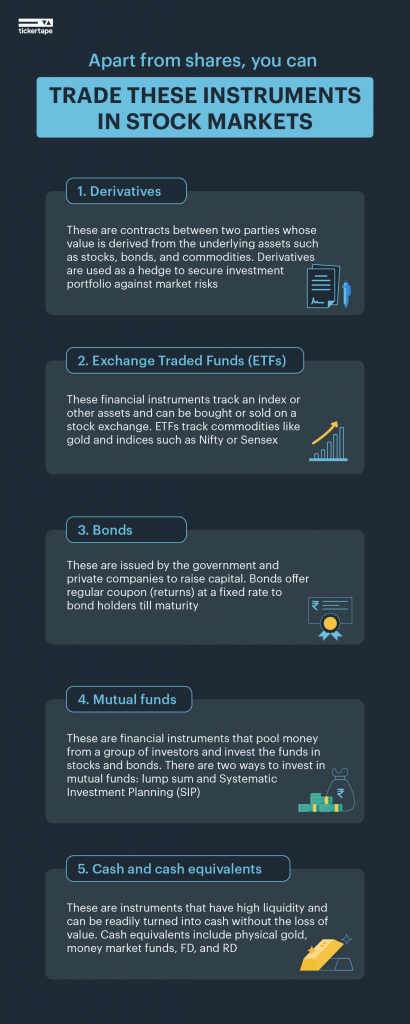 tickertape

Apart from shares, you can

TRADE THESE INSTRUMENTS IN STOCK MARKETS

1. Derivatives

These are contracts between two parties whose value is derived from the underlying assets such as stocks, bonds, and commodities. Derivatives are used as a hedge to secure investment portfolio against market risks

2. Exchange Traded Funds (ETFs)

These financial instruments track an index or other assets and can be bought or sold on a stock exchange. ETFs track commodities like gold and indices such as Nifty or Sensex

3. Bonds

These are issued by the government and private companies to raise capital. Bonds offer regular coupon (returns) at a fixed rate to bond holders till maturity

₹

4. Mutual funds

These are financial instruments that pool money from a group of investors and invest the funds in stocks and bonds. There are two ways to invest in mutual funds: lump sum and Systematic Investment Planning (SIP)

₹

5. Cash and cash equivalents

These are instruments that have high liquidity and can be readily turned into cash without the loss of value. Cash equivalents include physical gold, money market funds, FD, and RD