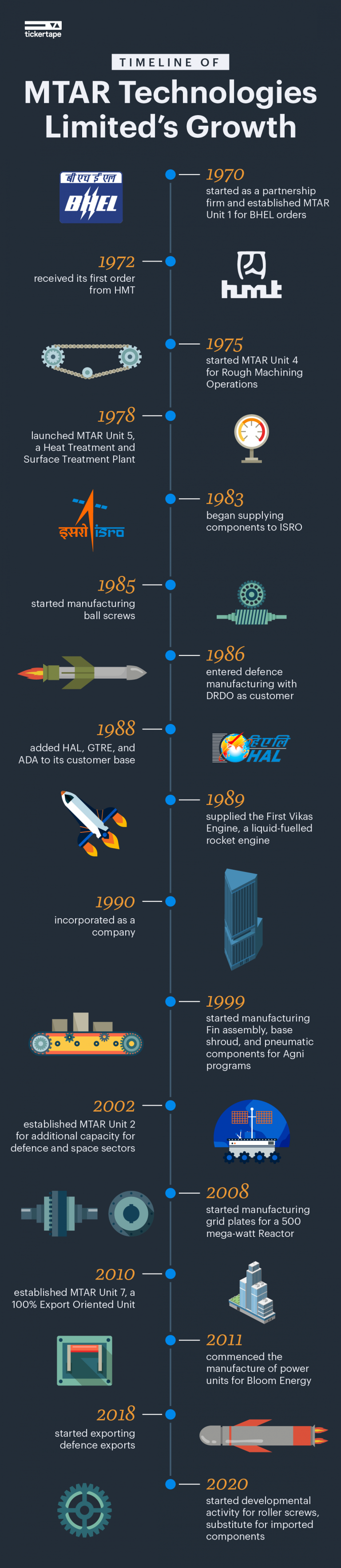 tickertape

TIMELINE OF

MTAR Technologies Limited's Growth

बी एच ई एल
BHEL

1970
started as a partnership firm and established MTAR Unit 1 for BHEL orders

1972
received its first order from HMT

hmt

1975
started MTAR Unit 4 for Rough Machining Operations

1978
launched MTAR Unit 5, a Heat Treatment and Surface Treatment Plant

इसरो isro

1983
began supplying components to ISRO

1985
started manufacturing ball screws

1986
entered defence manufacturing with DRDO as customer

1988
added HAL, GTRE, and ADA to its customer base

हिएलि HAL

1989
supplied the First Vikas Engine, a liquid-fuelled rocket engine

1990
incorporated as a company

1999
started manufacturing Fin assembly, base shroud, and pneumatic components for Agni programs

2002
established MTAR Unit 2 for additional capacity for defence and space sectors

2008
started manufacturing grid plates for a 500 mega-watt Reactor

2010
established MTAR Unit 7, a 100% Export Oriented Unit

2011
commenced the manufacture of power units for Bloom Energy

2018
started exporting defence exports

2020
started developmental activity for roller screws, substitute for imported components